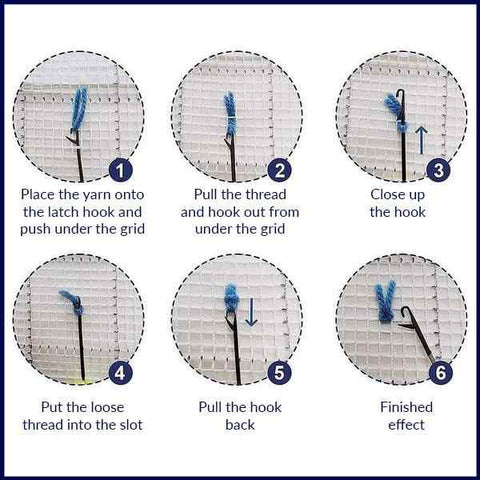 1
Place the yarn onto the latch hook and push under the grid

2
Pull the thread and hook out from under the grid

3
Close up the hook

4
Put the loose thread into the slot

5
Pull the hook back

6
Finished effect